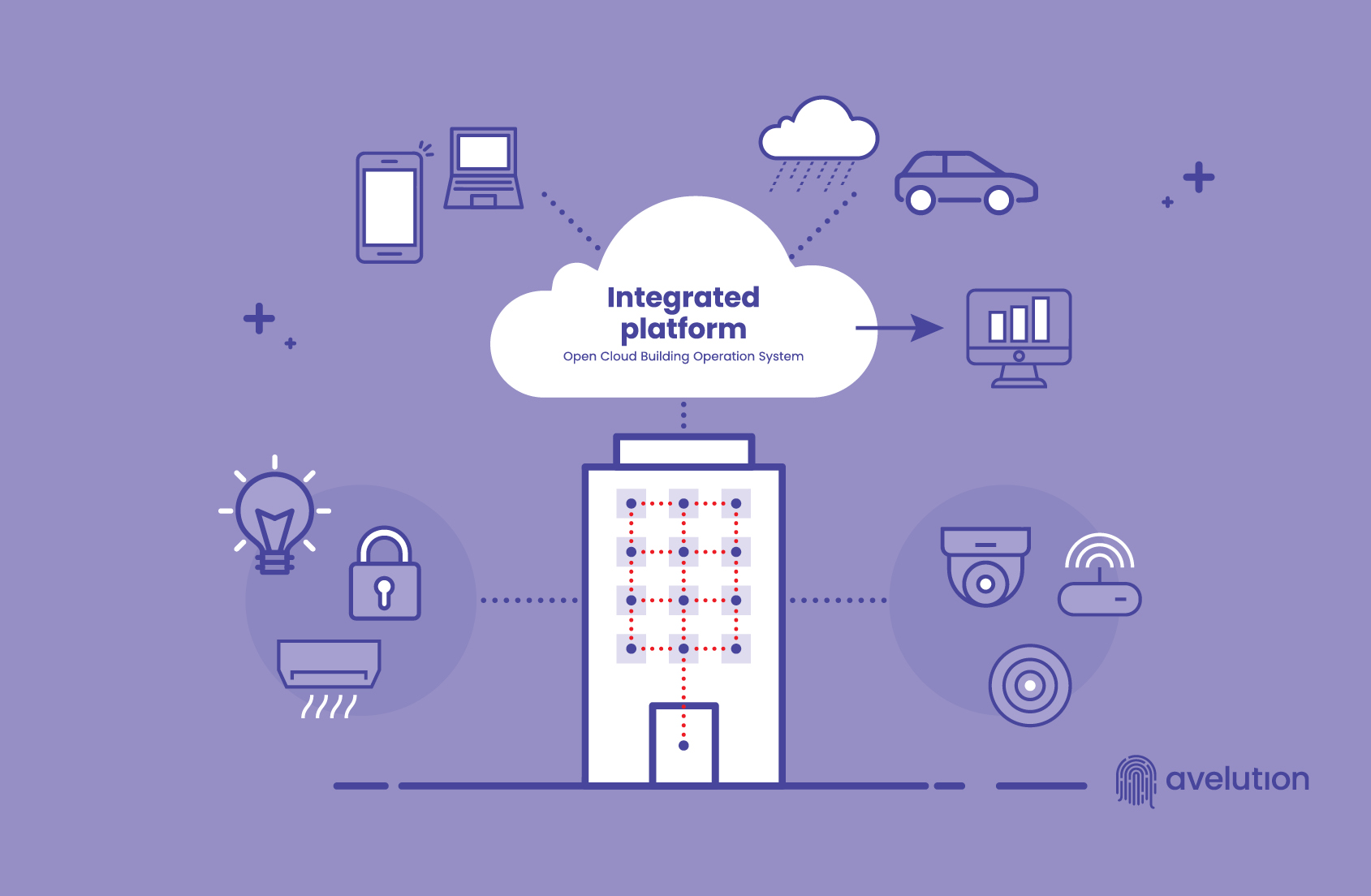 Integrated platform
Open Cloud Building Operation System

avelution